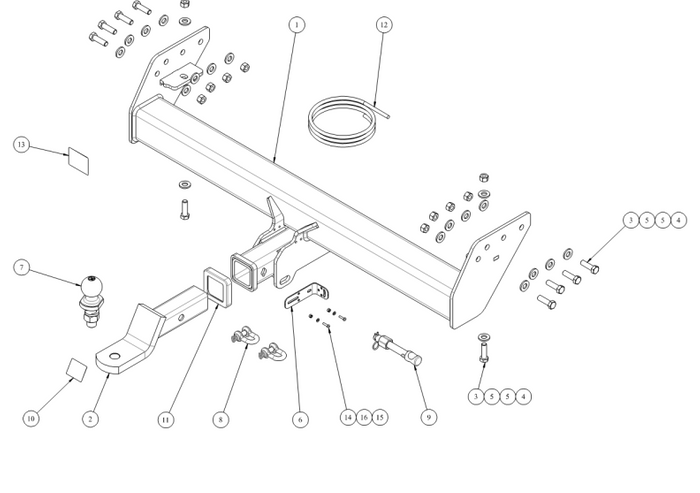 1
12
13
3 5 5 4
7
3 5 5 4
10
2
11
8
6
14 16 15
9