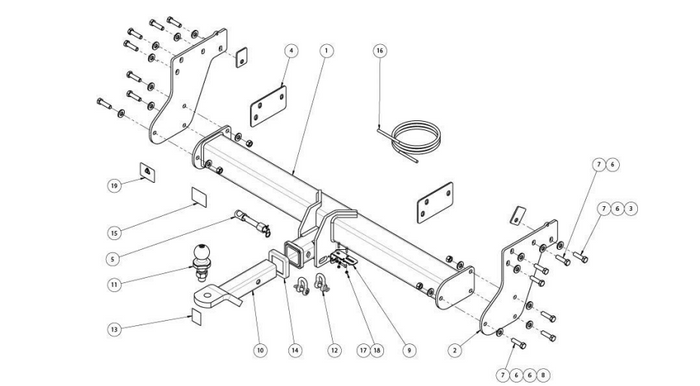 4
1
16
7 6
7 6 3
19
15
5
11
13
10
14
12
17 18
9
2
7 6 6 8