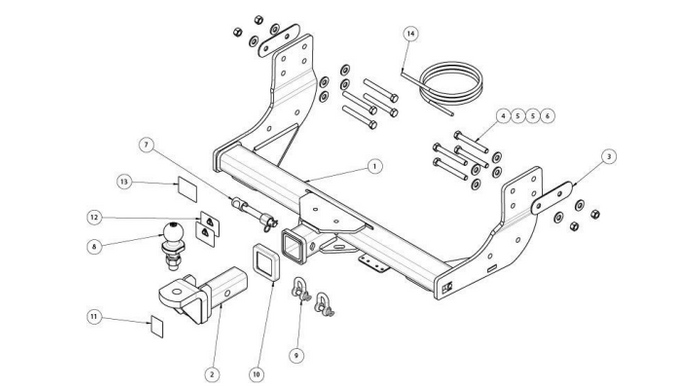 14
4 5 5 6
3
1
7
13
12
8
11
2
10
9