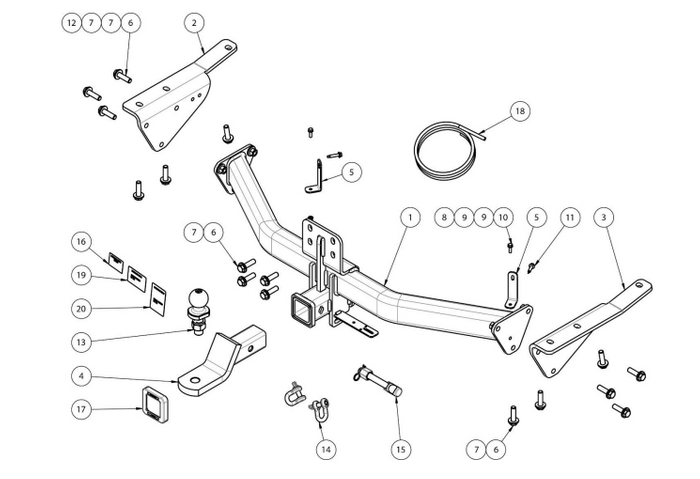 12 7 7 6
2
18
5
1
8 9 9 10
5
11
3
7 6
16
19
20
13
4
17
14
15
7 6