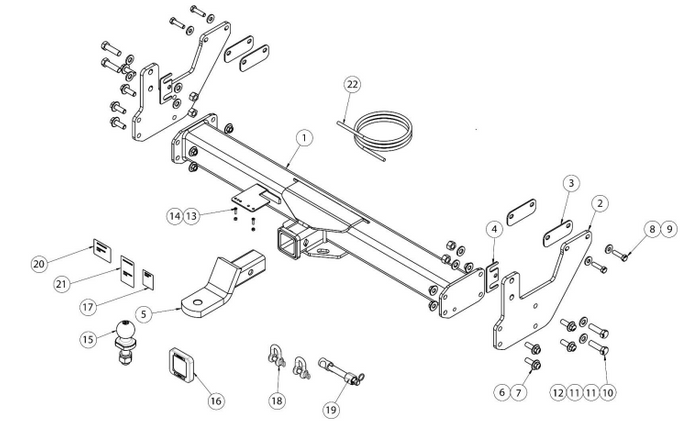 22
1
3
2
4
8 9
14 13
20
21
17
5
15
16
18
19
6 7
12 11 11 10