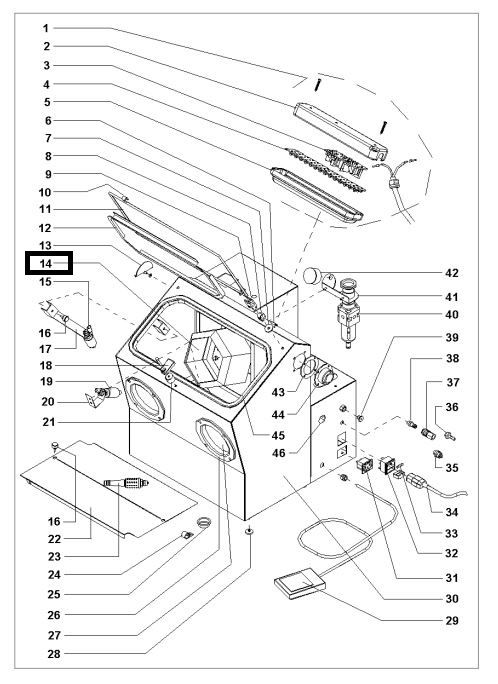 1
2
3
4
5
6
7
8
9
10
11
12
13
14
15
16
17
18
19
20
21
16
22
23
24
25
26
27
28
42
41
40
39
38
37
36
35
34
33
32
31
30
29
43
44
45
46