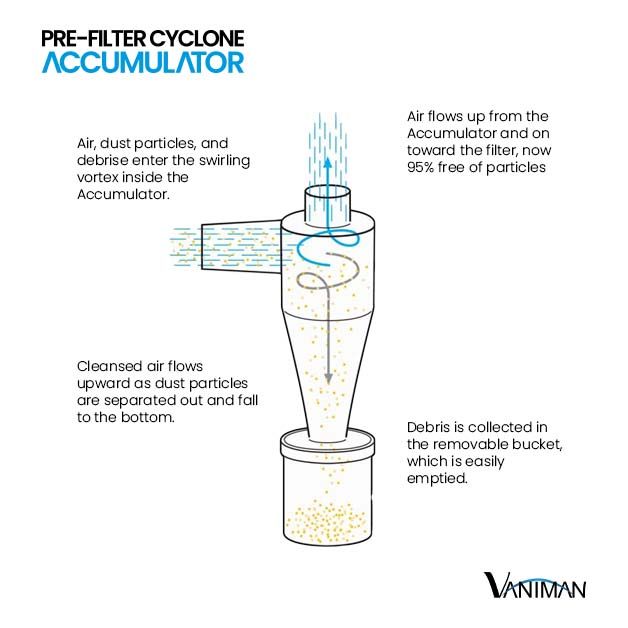 PRE-FILTER CYCLONE
ACCUMULATOR

Air, dust particles, and debrise enter the swirling vortex inside the Accumulator.

Air flows up from the Accumulator and on toward the filter, now 95% free of particles

Cleansed air flows upward as dust particles are separated out and fall to the bottom.

Debris is collected in the removable bucket, which is easily emptied.

VANIMAN