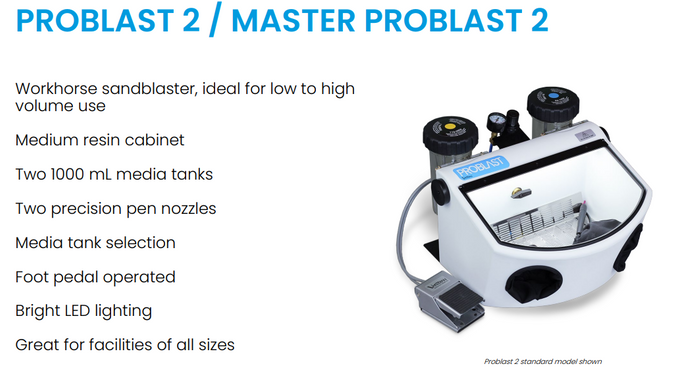 PROBLAST 2 / MASTER PROBLAST 2

Workhorse sandblaster, ideal for low to high volume use

Medium resin cabinet

Two 1000 mL media tanks

Two precision pen nozzles

Media tank selection

Foot pedal operated

Bright LED lighting

Great for facilities of all sizes

PROBLAST

Problast 2 standard model shown