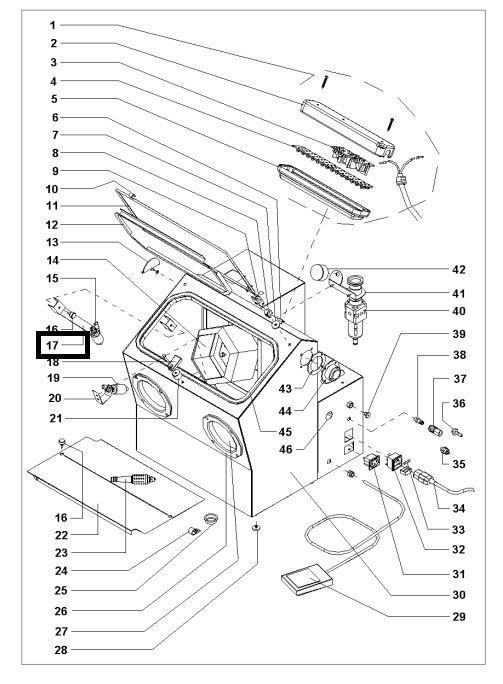 1
2
3
4
5
6
7
8
9
10
11
12
13
14
15
16
17
18
19
20
21
16
22
23
24
25
26
27
28
42
41
40
39
38
37
36
35
34
33
32
31
30
29
43
44
45
46