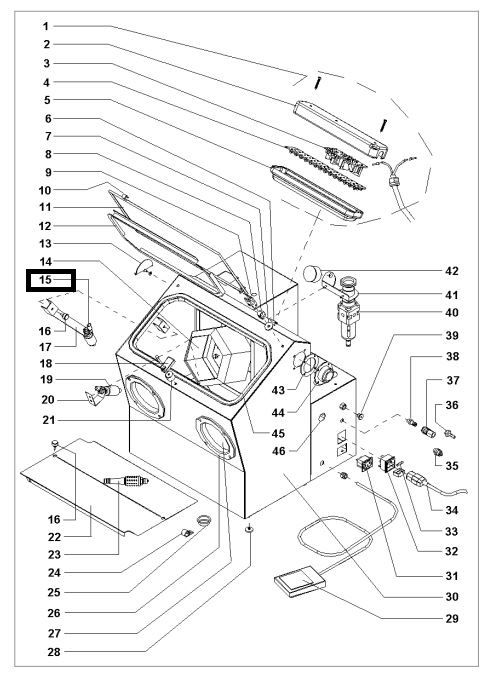 1
2
3
4
5
6
7
8
9
10
11
12
13
14
15
16
17
18
19
20
21
16
22
23
24
25
26
27
28
42
41
40
39
38
37
36
35
34
33
32
31
30
29
43
44
45
46