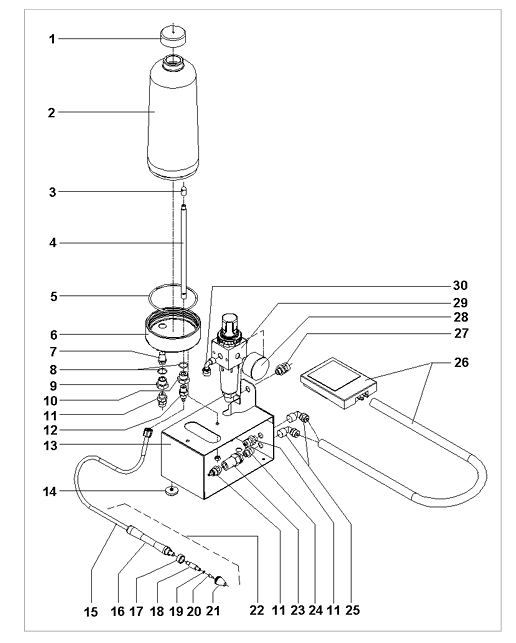 1
2
3
4
5
6
7
8
9
10
11
12
13
14
30
29
28
27
26
15 16 17 18 19 20 21 22 11 23 24 11 25