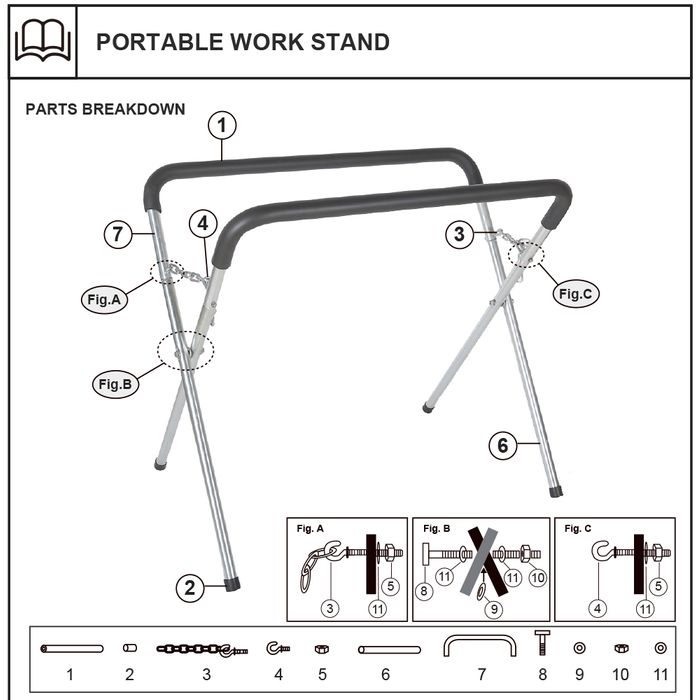 PORTABLE WORK STAND

PARTS BREAKDOWN

1

7

4

3

Fig.A

Fig.C

Fig.B

6

2

Fig. A
3
11
5

Fig. B
8
11
9
11
10

Fig. C
4
11
5

1 2 3 4 5 6 7 8 9 10 11