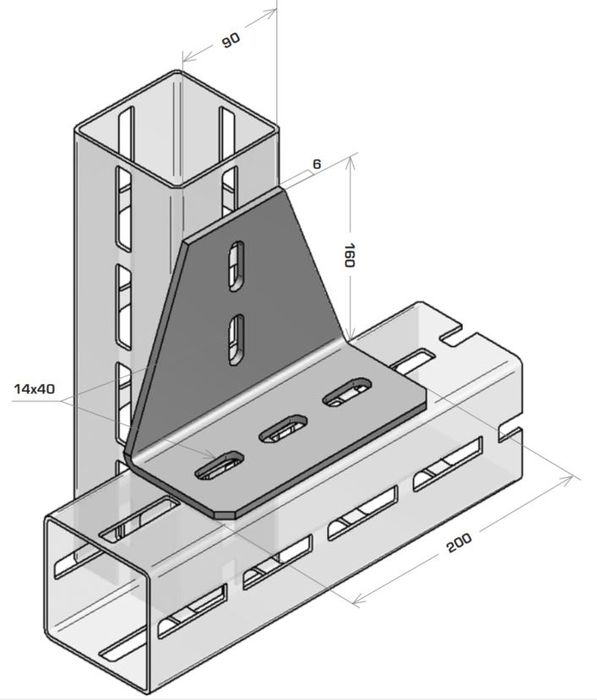 90
6
160
14x40
200