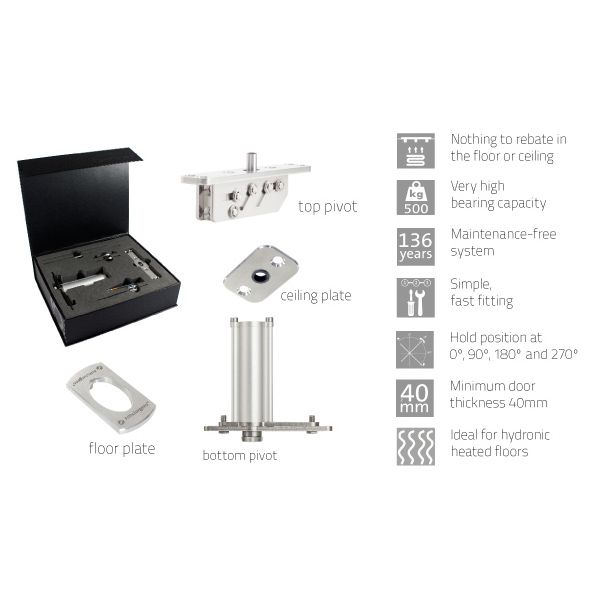 top pivot

ceiling plate

floor plate

bottom pivot

Nothing to rebate in the floor or ceiling

kg 500

Very high bearing capacity

136 years

Maintenance-free system

Simple, fast fitting

Hold position at 0°, 90°, 180° and 270°

40 mm

Minimum door thickness 40mm

Ideal for hydronic heated floors