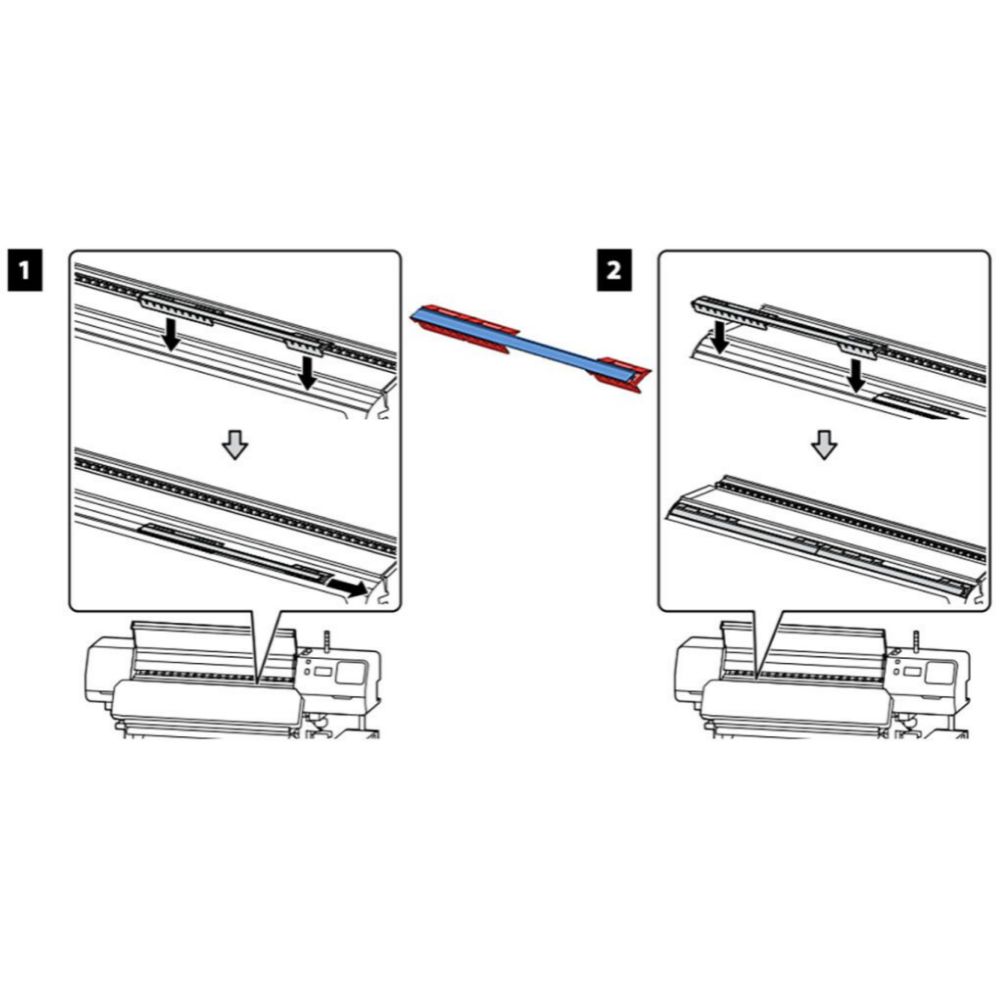 1

2