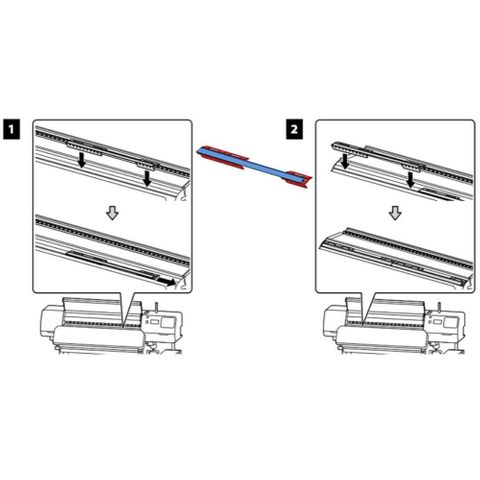 1

2