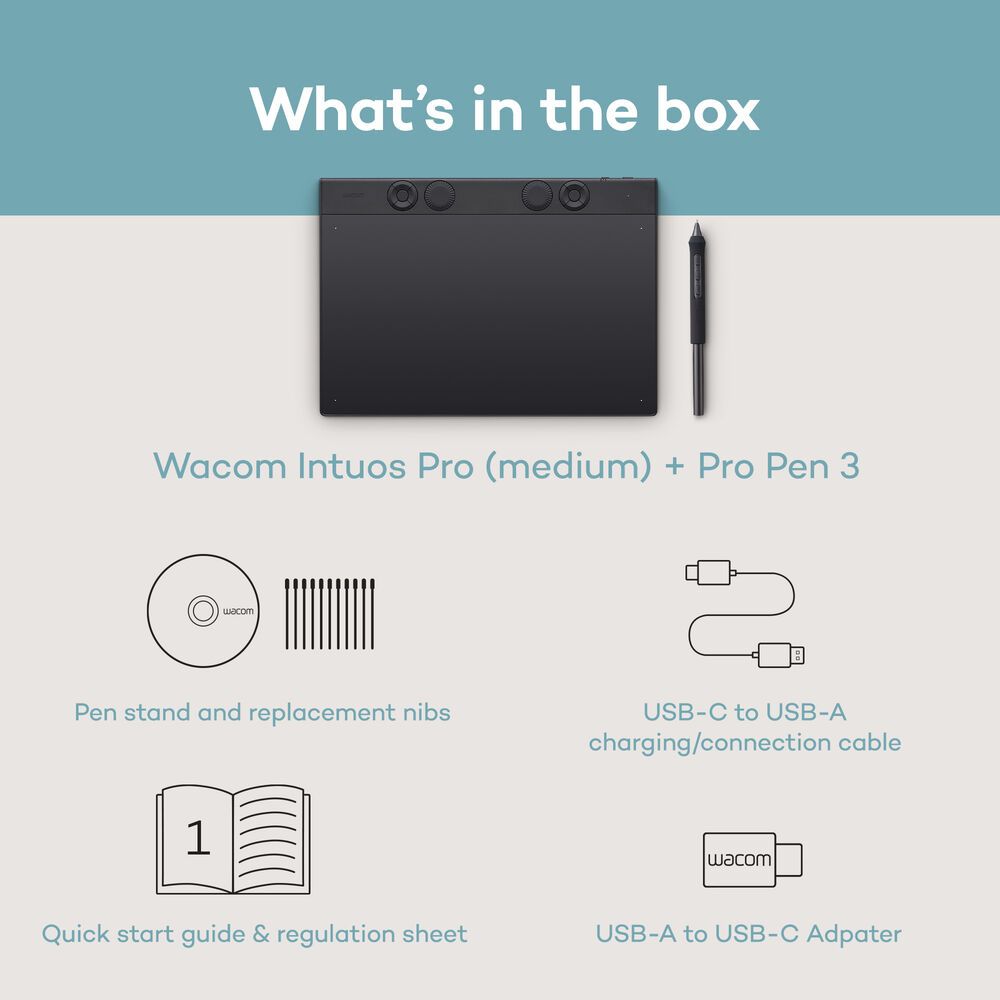 What's in the box

Wacom Intuos Pro (medium) + Pro Pen 3

wacom

Pen stand and replacement nibs

USB-C to USB-A charging/connection cable

1

Quick start guide & regulation sheet

wacom

USB-A to USB-C Adpater