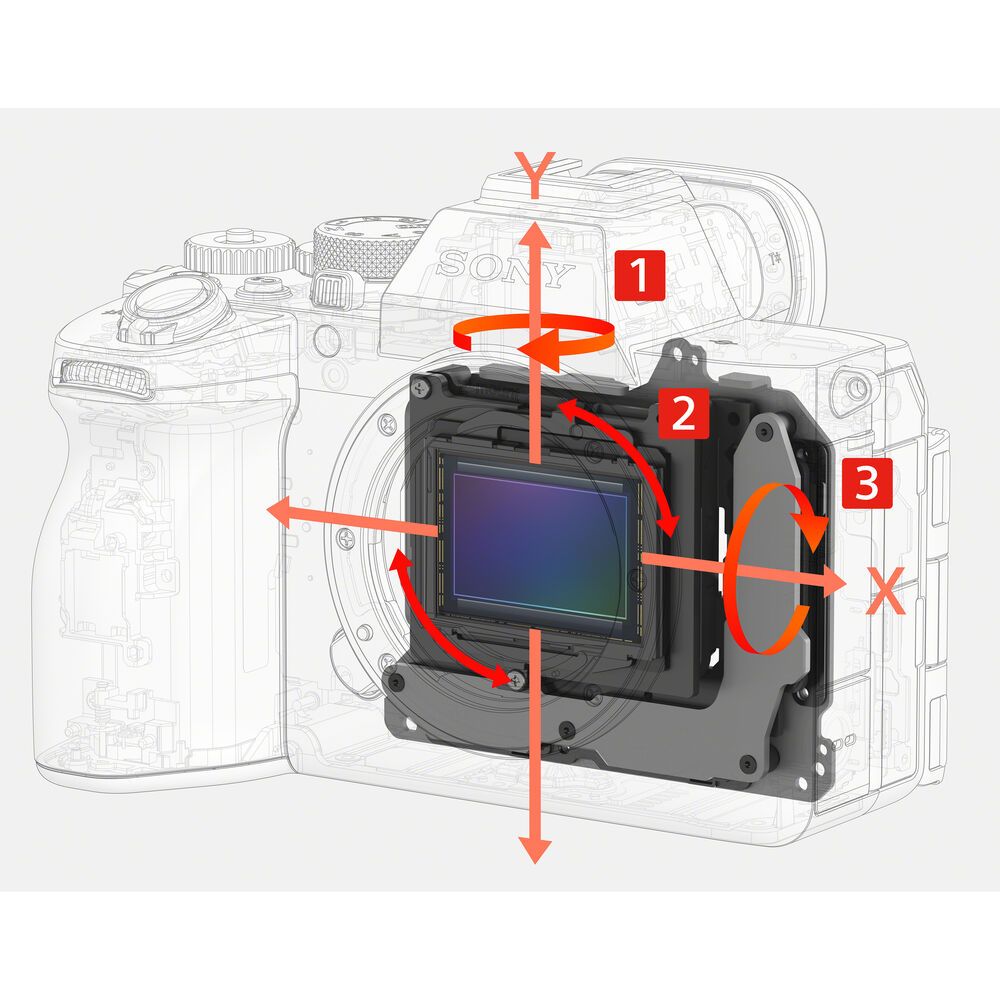 Y
SONY
1
2
3
X