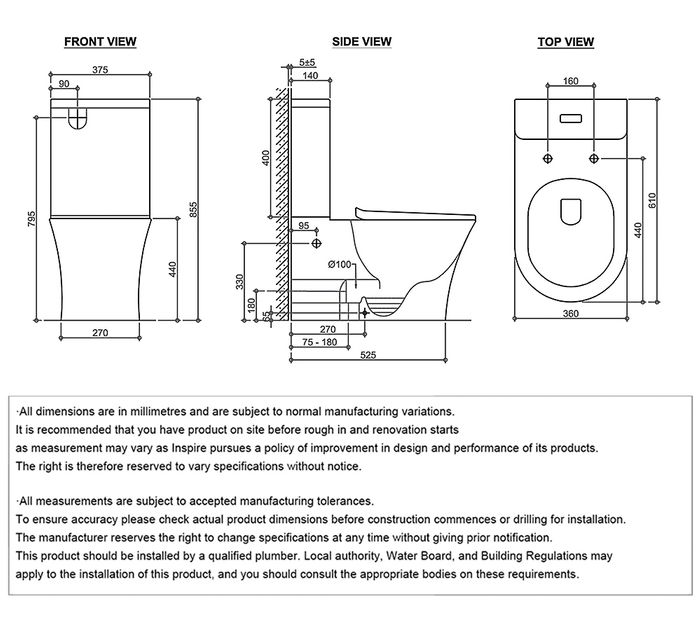 FRONT VIEW

375
90
795
855
440
270

SIDE VIEW

5±5
140
400
95
Ø100
330
180
65
270
75 - 180
525

TOP VIEW

160
610
440
360

·All dimensions are in millimetres and are subject to normal manufacturing variations.
It is recommended that you have product on site before rough in and renovation starts as measurement may vary as Inspire pursues a policy of improvement in design and performance of its products.
The right is therefore reserved to vary specifications without notice.

·All measurements are subject to accepted manufacturing tolerances.
To ensure accuracy please check actual product dimensions before construction commences or drilling for installation.
The manufacturer reserves the right to change specifications at any time without giving prior notification.
This product should be installed by a qualified plumber. Local authority, Water Board, and Building Regulations may apply to the installation of this product, and you should consult the appropriate bodies on these requirements.