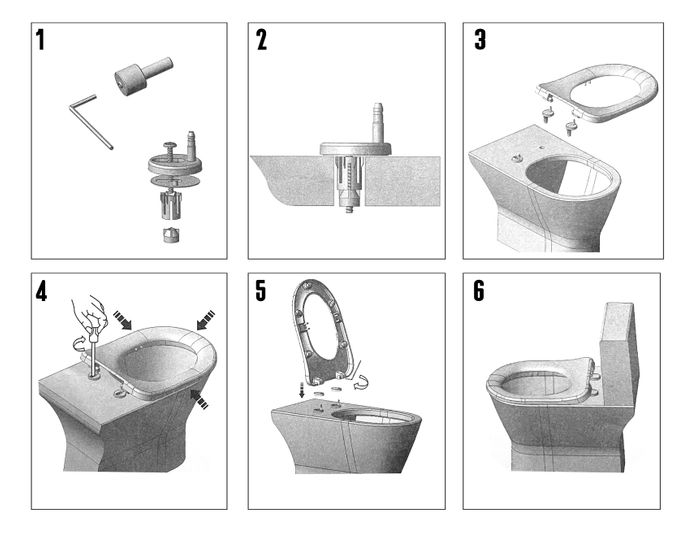 1

2

3

4

5

6