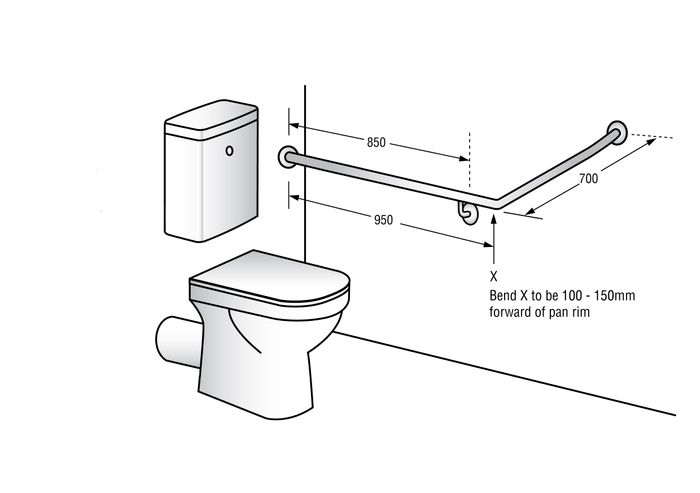 850

700

950

X
Bend X to be 100 - 150mm forward of pan rim