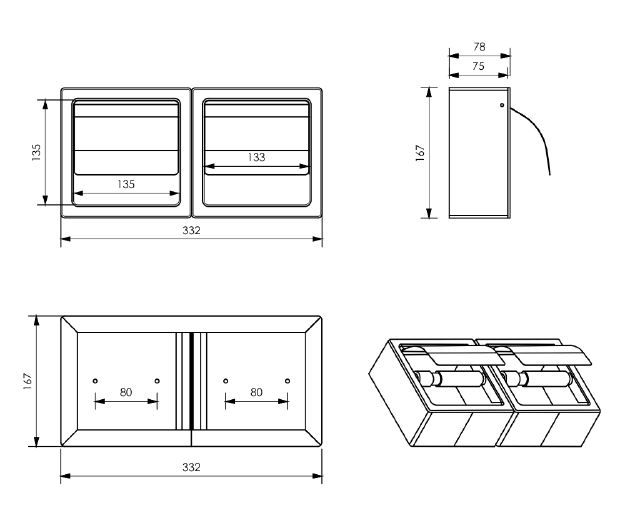 135
135
133
332
78
75
167
167
80
80
332