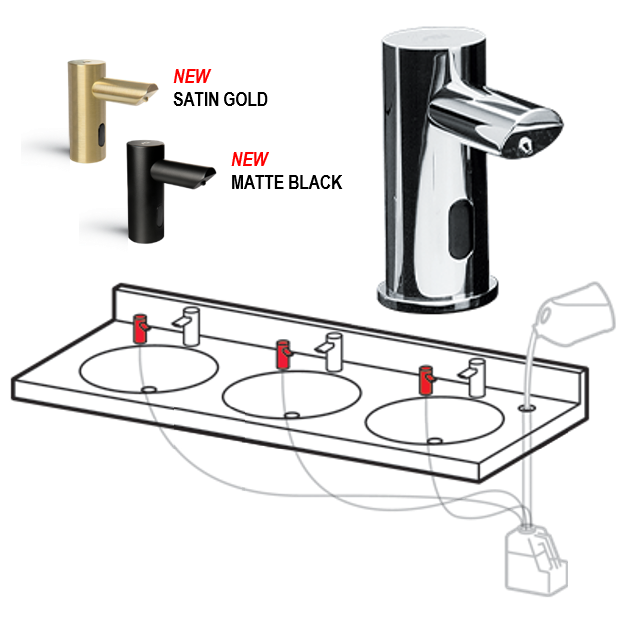 NEW
SATIN GOLD

NEW
MATTE BLACK