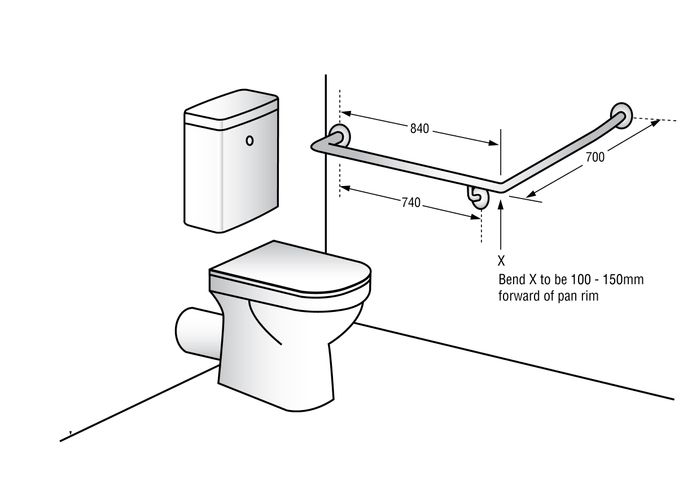 840

700

740

X

Bend X to be 100 - 150mm forward of pan rim