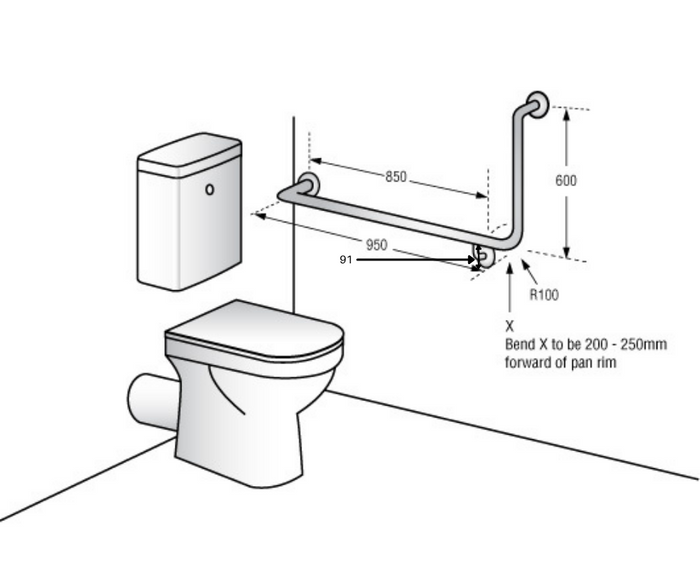 850

600

950

91

R100

X

Bend X to be 200 - 250mm forward of pan rim