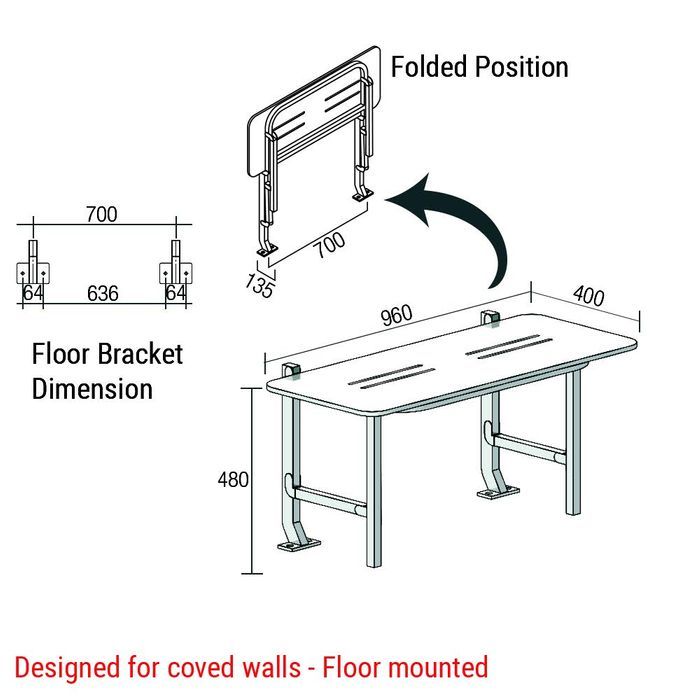 Folded Position

700

64 636 64

700

135

Floor Bracket Dimension

960

400

480

Designed for coved walls - Floor mounted