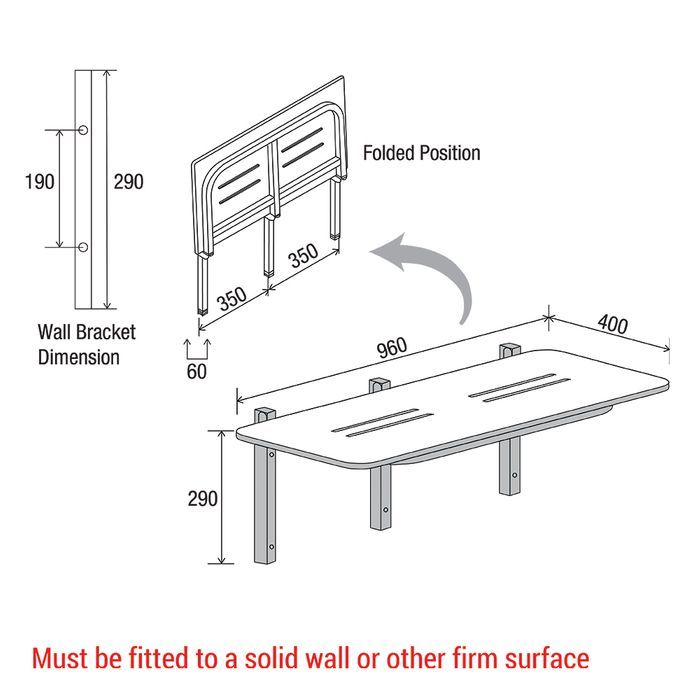 190

290

Wall Bracket Dimension

Folded Position

350

350

60

960

400

290

Must be fitted to a solid wall or other firm surface