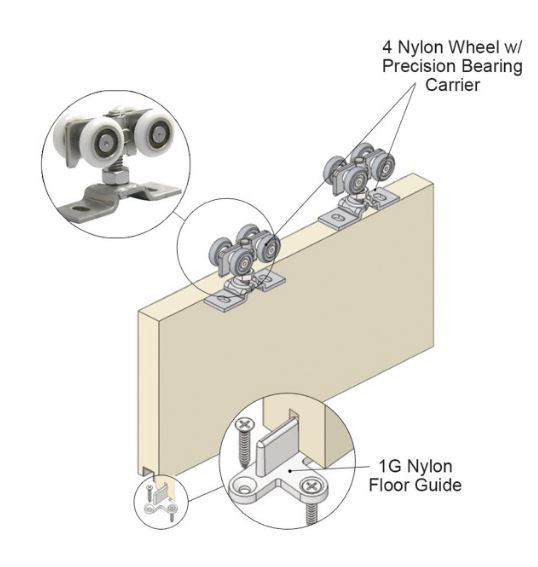 4 Nylon Wheel w/ Precision Bearing Carrier

1G Nylon Floor Guide