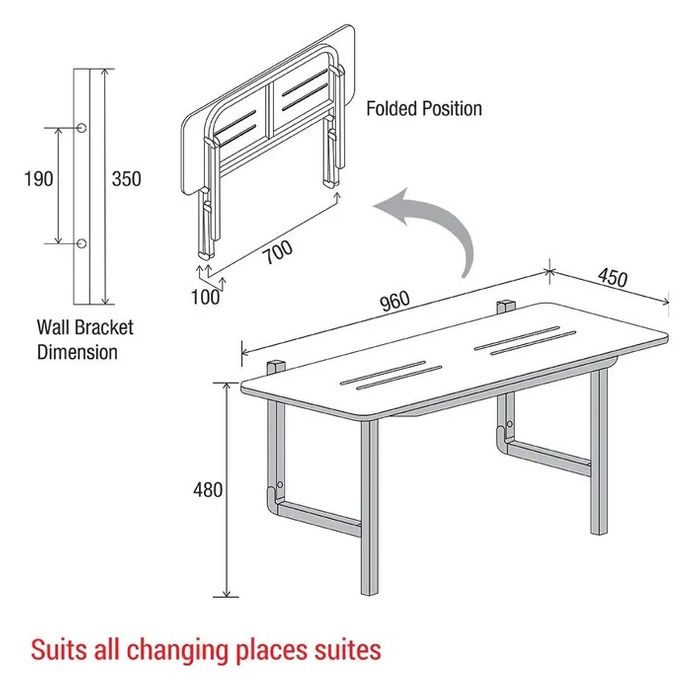 190

350

Wall Bracket Dimension

Folded Position

700

100

960

450

480

Suits all changing places suites