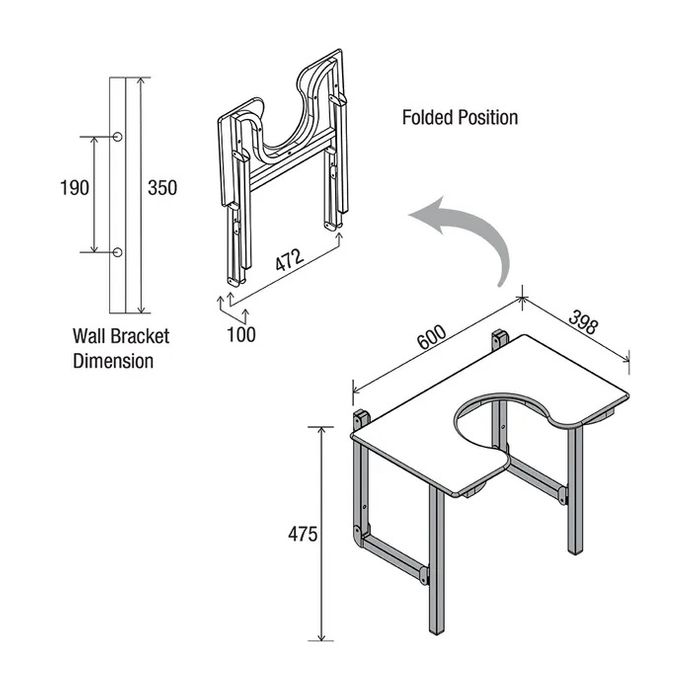 190

350

Wall Bracket Dimension

472

100

Folded Position

600

398

475