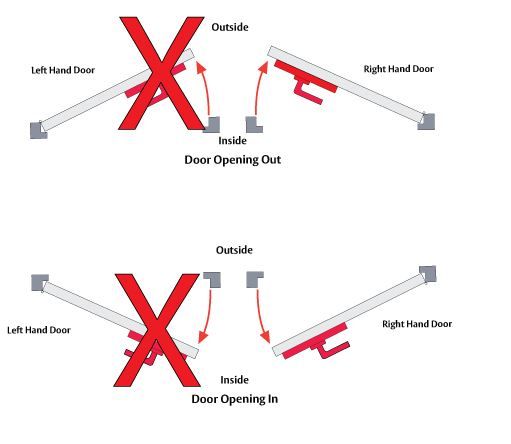 Outside

Left Hand Door

Right Hand Door

Inside

Door Opening Out

Outside

Left Hand Door

Right Hand Door

Inside

Door Opening In