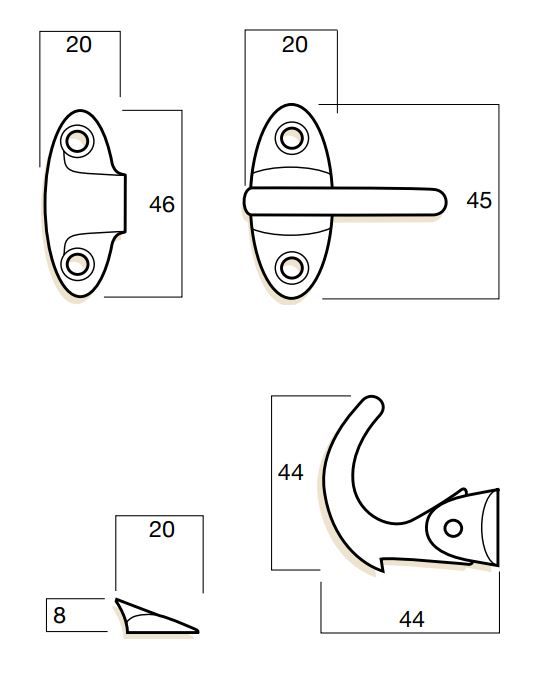 20

46

20

45

44

20

8

44