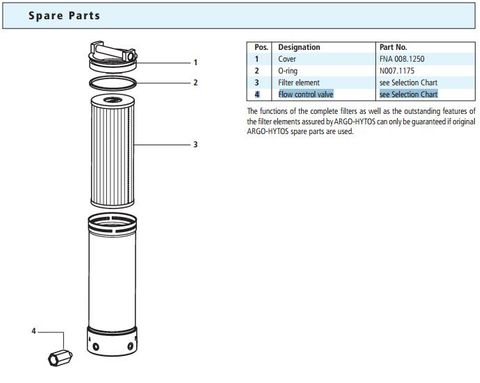 Spare Parts

1

2

3

4

| Pos. | Designation | Part No. |
|---|---|---|
| 1 | Cover | FNA 008.1250 |
| 2 | O-ring | N007.1175 |
| 3 | Filter element | see Selection Chart |
| 4 | Flow control valve | see Selection Chart |

The functions of the complete filters as well as the outstanding features of the filter elements assured by ARGO-HYTOS can only be guaranteed if original ARGO-HYTOS spare parts are used.