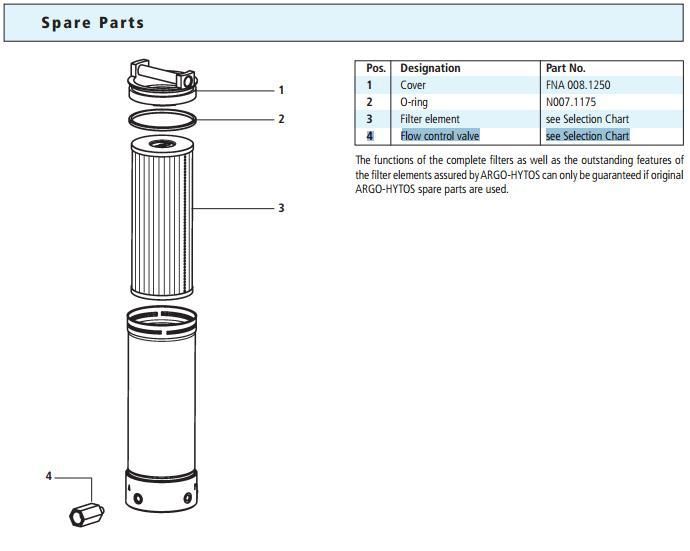 Spare Parts

1

2

3

4

| Pos. | Designation | Part No. |
|---|---|---|
| 1 | Cover | FNA 008.1250 |
| 2 | O-ring | N007.1175 |
| 3 | Filter element | see Selection Chart |
| 4 | Flow control valve | see Selection Chart |

The functions of the complete filters as well as the outstanding features of the filter elements assured by ARGO-HYTOS can only be guaranteed if original ARGO-HYTOS spare parts are used.