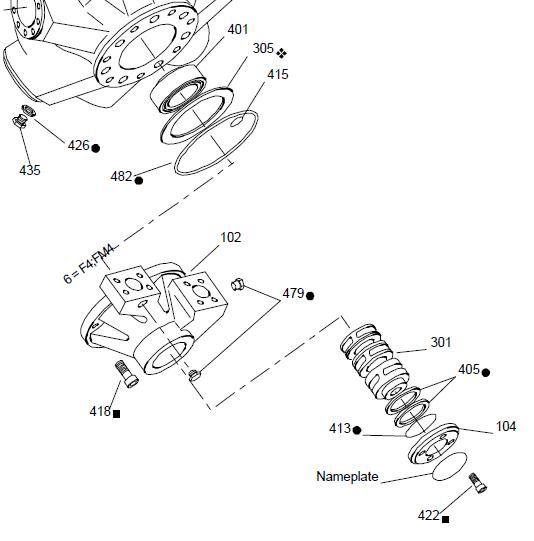 401
305 ❖
415
426 ●
435
482 ●
6 = F4;FM4
102
479 ●
301
405 ●
418 ■
413 ●
104
Nameplate
422 ■