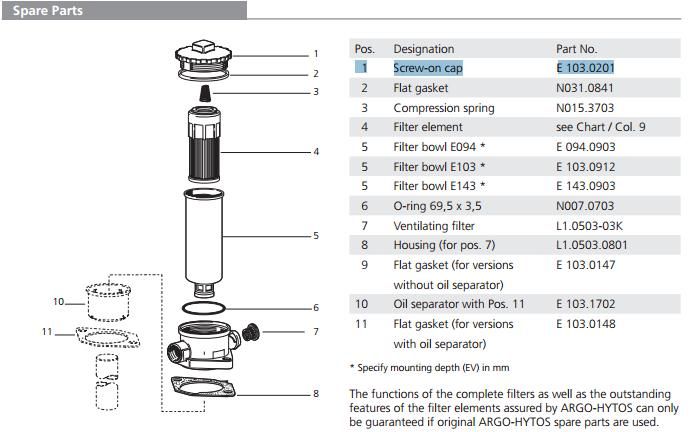 Spare Parts

1
2
3
4
5
6
7
8
10
11

| Pos. | Designation | Part No. |
|---|---|---|
| 1 | Screw-on cap | E 103.0201 |
| 2 | Flat gasket | N031.0841 |
| 3 | Compression spring | N015.3703 |
| 4 | Filter element | see Chart / Col. 9 |
| 5 | Filter bowl E094 * | E 094.0903 |
| 5 | Filter bowl E103 * | E 103.0912 |
| 5 | Filter bowl E143 * | E 143.0903 |
| 6 | O-ring 69,5 x 3,5 | N007.0703 |
| 7 | Ventilating filter | L1.0503-03K |
| 8 | Housing (for pos. 7) | L1.0503.0801 |
| 9 | Flat gasket (for versions without oil separator) | E 103.0147 |
| 10 | Oil separator with Pos. 11 | E 103.1702 |
| 11 | Flat gasket (for versions with oil separator) | E 103.0148 |

* Specify mounting depth (EV) in mm

The functions of the complete filters as well as the outstanding features of the filter elements assured by ARGO-HYTOS can only be guaranteed if original ARGO-HYTOS spare parts are used.