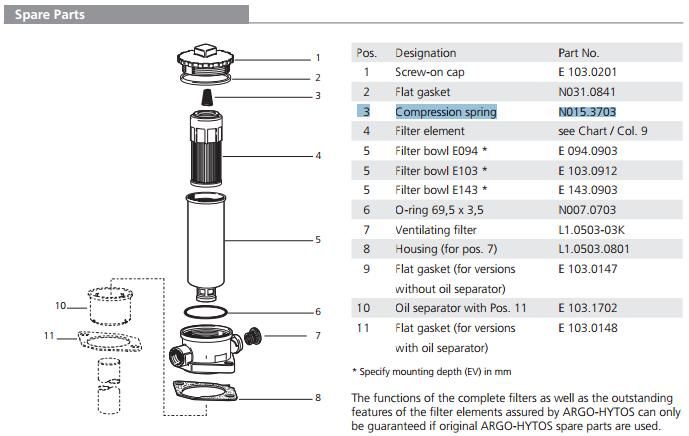 Spare Parts

1
2
3
4
5
6
7
8
10
11

| Pos. | Designation | Part No. |
|---|---|---|
| 1 | Screw-on cap | E 103.0201 |
| 2 | Flat gasket | N031.0841 |
| 3 | Compression spring | N015.3703 |
| 4 | Filter element | see Chart / Col. 9 |
| 5 | Filter bowl E094 * | E 094.0903 |
| 5 | Filter bowl E103 * | E 103.0912 |
| 5 | Filter bowl E143 * | E 143.0903 |
| 6 | O-ring 69,5 x 3,5 | N007.0703 |
| 7 | Ventilating filter | L1.0503-03K |
| 8 | Housing (for pos. 7) | L1.0503.0801 |
| 9 | Flat gasket (for versions without oil separator) | E 103.0147 |
| 10 | Oil separator with Pos. 11 | E 103.1702 |
| 11 | Flat gasket (for versions with oil separator) | E 103.0148 |

* Specify mounting depth (EV) in mm

The functions of the complete filters as well as the outstanding features of the filter elements assured by ARGO-HYTOS can only be guaranteed if original ARGO-HYTOS spare parts are used.