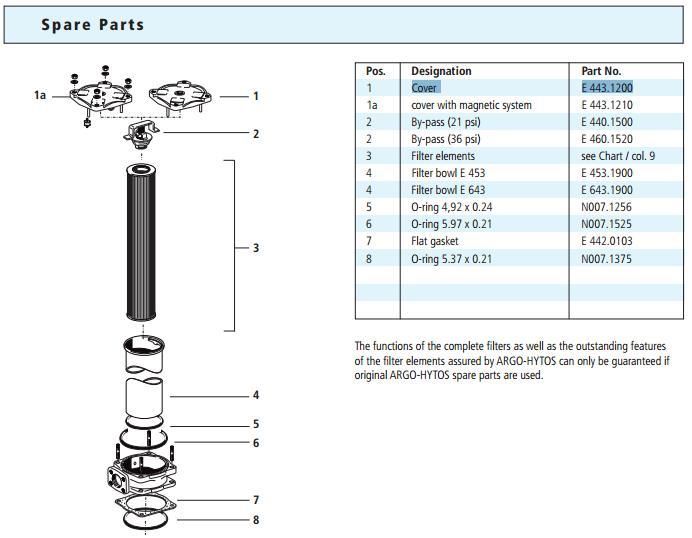 Spare Parts

1a
1
2
3
4
5
6
7
8

| Pos. | Designation | Part No. |
|---|---|---|
| 1 | Cover | E 443.1200 |
| 1a | cover with magnetic system | E 443.1210 |
| 2 | By-pass (21 psi) | E 440.1500 |
| 2 | By-pass (36 psi) | E 460.1520 |
| 3 | Filter elements | see Chart / col. 9 |
| 4 | Filter bowl E 453 | E 453.1900 |
| 4 | Filter bowl E 643 | E 643.1900 |
| 5 | O-ring 4,92 x 0.24 | N007.1256 |
| 6 | O-ring 5.97 x 0.21 | N007.1525 |
| 7 | Flat gasket | E 442.0103 |
| 8 | O-ring 5.37 x 0.21 | N007.1375 |

The functions of the complete filters as well as the outstanding features of the filter elements assured by ARGO-HYTOS can only be guaranteed if original ARGO-HYTOS spare parts are used.