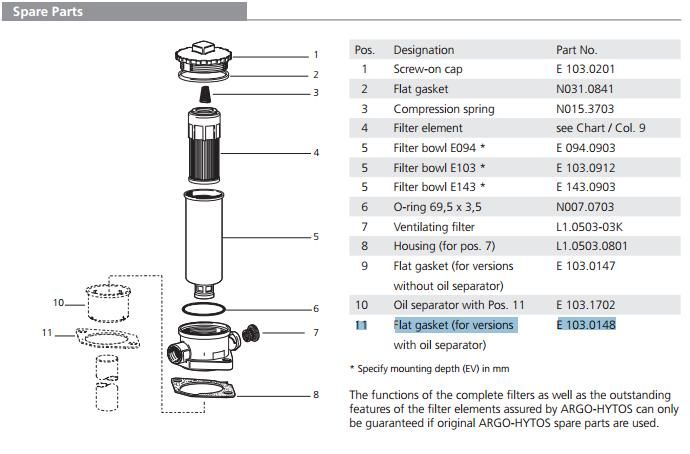 Spare Parts

1
2
3
4
5
6
7
8
10
11

| Pos. | Designation | Part No. |
|---|---|---|
| 1 | Screw-on cap | E 103.0201 |
| 2 | Flat gasket | N031.0841 |
| 3 | Compression spring | N015.3703 |
| 4 | Filter element | see Chart / Col. 9 |
| 5 | Filter bowl E094 * | E 094.0903 |
| 5 | Filter bowl E103 * | E 103.0912 |
| 5 | Filter bowl E143 * | E 143.0903 |
| 6 | O-ring 69,5 x 3,5 | N007.0703 |
| 7 | Ventilating filter | L1.0503-03K |
| 8 | Housing (for pos. 7) | L1.0503.0801 |
| 9 | Flat gasket (for versions without oil separator) | E 103.0147 |
| 10 | Oil separator with Pos. 11 | E 103.1702 |
| 11 | Flat gasket (for versions with oil separator) | E 103.0148 |

* Specify mounting depth (EV) in mm

The functions of the complete filters as well as the outstanding features of the filter elements assured by ARGO-HYTOS can only be guaranteed if original ARGO-HYTOS spare parts are used.