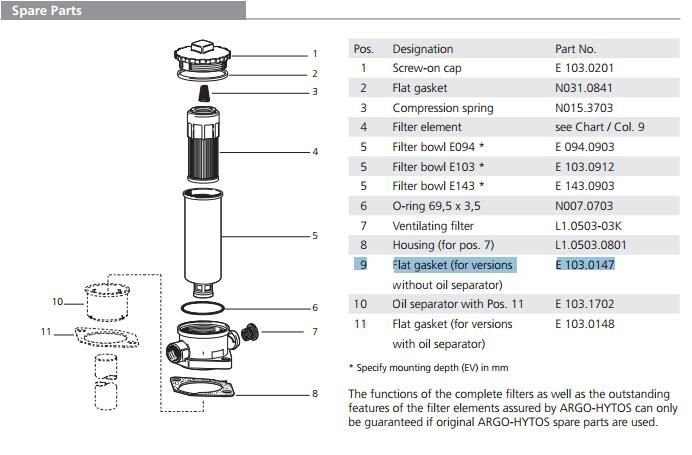 Spare Parts

1
2
3
4
5
6
7
8
10
11

| Pos. | Designation | Part No. |
|---|---|---|
| 1 | Screw-on cap | E 103.0201 |
| 2 | Flat gasket | N031.0841 |
| 3 | Compression spring | N015.3703 |
| 4 | Filter element | see Chart / Col. 9 |
| 5 | Filter bowl E094 * | E 094.0903 |
| 5 | Filter bowl E103 * | E 103.0912 |
| 5 | Filter bowl E143 * | E 143.0903 |
| 6 | O-ring 69,5 x 3,5 | N007.0703 |
| 7 | Ventilating filter | L1.0503-03K |
| 8 | Housing (for pos. 7) | L1.0503.0801 |
| 9 | Flat gasket (for versions without oil separator) | E 103.0147 |
| 10 | Oil separator with Pos. 11 | E 103.1702 |
| 11 | Flat gasket (for versions with oil separator) | E 103.0148 |

* Specify mounting depth (EV) in mm

The functions of the complete filters as well as the outstanding features of the filter elements assured by ARGO-HYTOS can only be guaranteed if original ARGO-HYTOS spare parts are used.