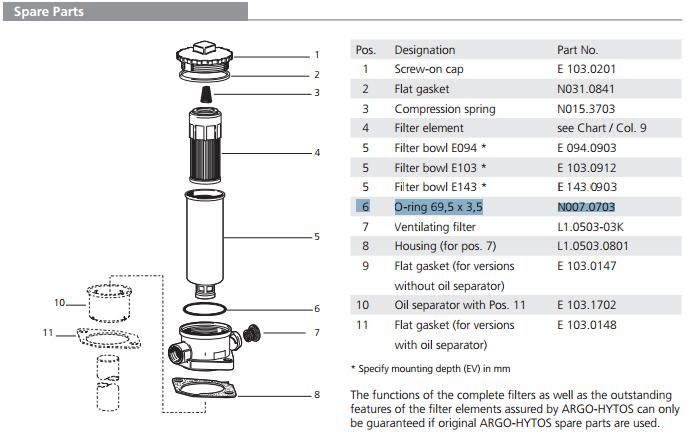 Spare Parts

1
2
3
4
5
6
7
8
10
11

| Pos. | Designation | Part No. |
|---|---|---|
| 1 | Screw-on cap | E 103.0201 |
| 2 | Flat gasket | N031.0841 |
| 3 | Compression spring | N015.3703 |
| 4 | Filter element | see Chart / Col. 9 |
| 5 | Filter bowl E094 * | E 094.0903 |
| 5 | Filter bowl E103 * | E 103.0912 |
| 5 | Filter bowl E143 * | E 143.0903 |
| 6 | O-ring 69,5 x 3,5 | N007.0703 |
| 7 | Ventilating filter | L1.0503-03K |
| 8 | Housing (for pos. 7) | L1.0503.0801 |
| 9 | Flat gasket (for versions without oil separator) | E 103.0147 |
| 10 | Oil separator with Pos. 11 | E 103.1702 |
| 11 | Flat gasket (for versions with oil separator) | E 103.0148 |

* Specify mounting depth (EV) in mm

The functions of the complete filters as well as the outstanding features of the filter elements assured by ARGO-HYTOS can only be guaranteed if original ARGO-HYTOS spare parts are used.