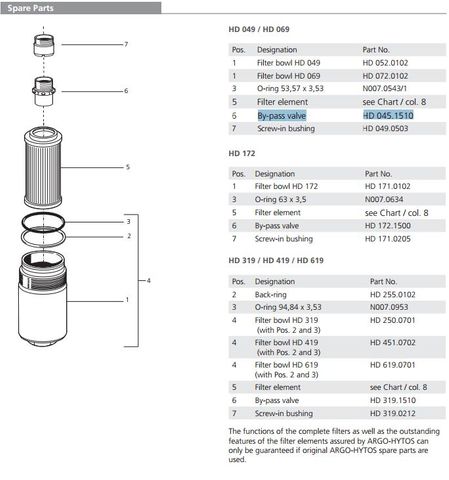 Spare Parts

7

6

5

3

2

4

1

HD 049 / HD 069

| Pos. | Designation | Part No. |
|---|---|---|
| 1 | Filter bowl HD 049 | HD 052.0102 |
| 1 | Filter bowl HD 069 | HD 072.0102 |
| 3 | O-ring 53,57 x 3,53 | N007.0543/1 |
| 5 | Filter element | see Chart / col. 8 |
| 6 | By-pass valve | HD 045.1510 |
| 7 | Screw-in bushing | HD 049.0503 |

HD 172

| Pos. | Designation | Part No. |
|---|---|---|
| 1 | Filter bowl HD 172 | HD 171.0102 |
| 3 | O-ring 63 x 3,5 | N007.0634 |
| 5 | Filter element | see Chart / col. 8 |
| 6 | By-pass valve | HD 172.1500 |
| 7 | Screw-in bushing | HD 171.0205 |

HD 319 / HD 419 / HD 619

| Pos. | Designation | Part No. |
|---|---|---|
| 2 | Back-ring | HD 255.0102 |
| 3 | O-ring 94,84 x 3,53 | N007.0953 |
| 4 | Filter bowl HD 319 (with Pos. 2 and 3) | HD 250.0701 |
| 4 | Filter bowl HD 419 (with Pos. 2 and 3) | HD 451.0702 |
| 4 | Filter bowl HD 619 (with Pos. 2 and 3) | HD 619.0701 |
| 5 | Filter element | see Chart / col. 8 |
| 6 | By-pass valve | HD 319.1510 |
| 7 | Screw-in bushing | HD 319.0212 |

The functions of the complete filters as well as the outstanding features of the filter elements assured by ARGO-HYTOS can only be guaranteed if original ARGO-HYTOS spare parts are used.