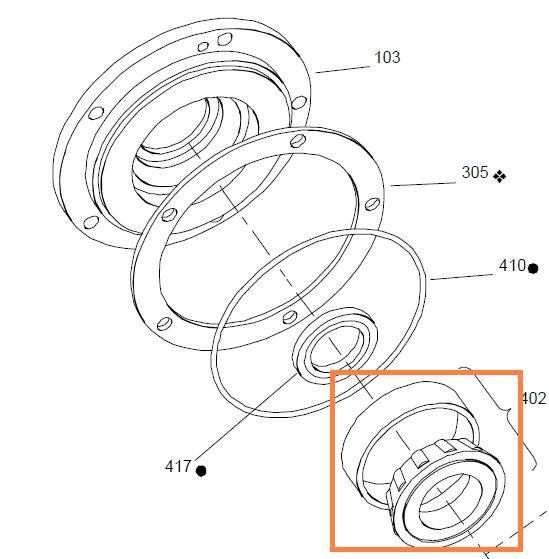 103

305 ❖

410 ●

402

417 ●