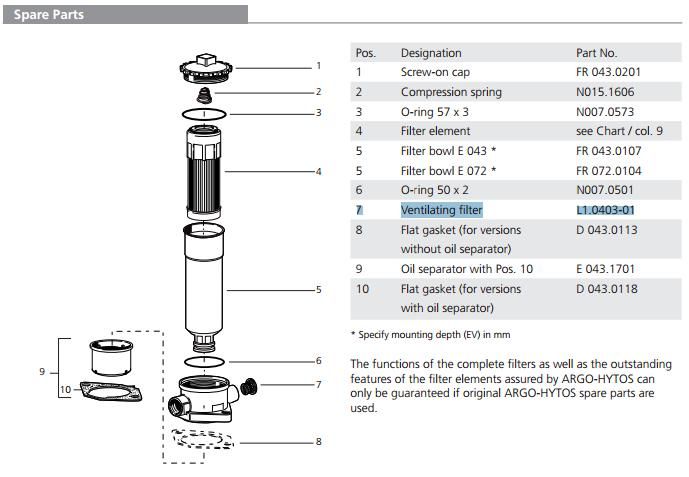 Spare Parts

1
2
3
4
5
6
7
8
9
10

| Pos. | Designation | Part No. |
|---|---|---|
| 1 | Screw-on cap | FR 043.0201 |
| 2 | Compression spring | N015.1606 |
| 3 | O-ring 57 x 3 | N007.0573 |
| 4 | Filter element | see Chart / col. 9 |
| 5 | Filter bowl E 043 * | FR 043.0107 |
| 5 | Filter bowl E 072 * | FR 072.0104 |
| 6 | O-ring 50 x 2 | N007.0501 |
| 7 | Ventilating filter | L1.0403-01 |
| 8 | Flat gasket (for versions without oil separator) | D 043.0113 |
| 9 | Oil separator with Pos. 10 | E 043.1701 |
| 10 | Flat gasket (for versions with oil separator) | D 043.0118 |

* Specify mounting depth (EV) in mm

The functions of the complete filters as well as the outstanding features of the filter elements assured by ARGO-HYTOS can only be guaranteed if original ARGO-HYTOS spare parts are used.