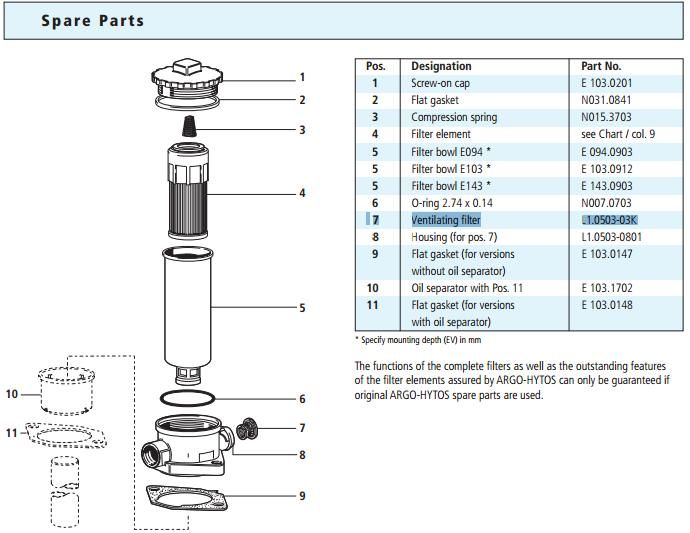 Spare Parts

1
2
3
4
5
6
7
8
9
10
11

| Pos. | Designation | Part No. |
|---|---|---|
| 1 | Screw-on cap | E 103.0201 |
| 2 | Flat gasket | N031.0841 |
| 3 | Compression spring | N015.3703 |
| 4 | Filter element | see Chart / col. 9 |
| 5 | Filter bowl E094 * | E 094.0903 |
| 5 | Filter bowl E103 * | E 103.0912 |
| 5 | Filter bowl E143 * | E 143.0903 |
| 6 | O-ring 2.74 x 0.14 | N007.0703 |
| 7 | Ventilating filter | L1.0503-03K |
| 8 | Housing (for pos. 7) | L1.0503-0801 |
| 9 | Flat gasket (for versions without oil separator) | E 103.0147 |
| 10 | Oil separator with Pos. 11 | E 103.1702 |
| 11 | Flat gasket (for versions with oil separator) | E 103.0148 |

* Specify mounting depth (EV) in mm

The functions of the complete filters as well as the outstanding features of the filter elements assured by ARGO-HYTOS can only be guaranteed if original ARGO-HYTOS spare parts are used.