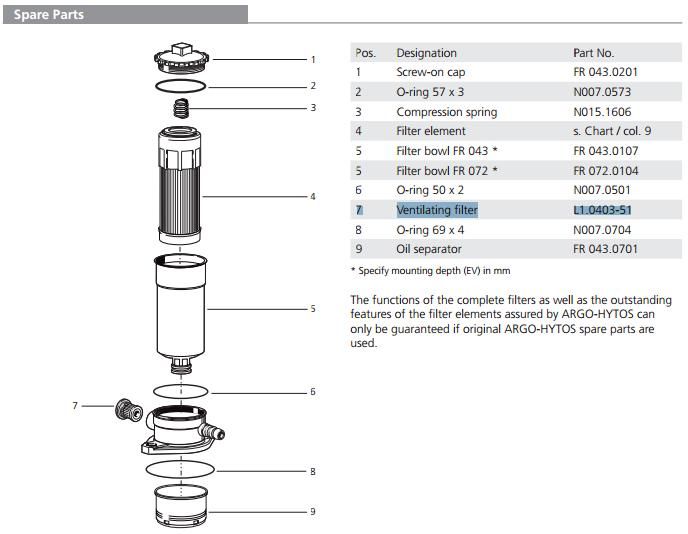 Spare Parts

1
2
3
4
5
6
7
8
9

| Pos. | Designation | Part No. |
|---|---|---|
| 1 | Screw-on cap | FR 043.0201 |
| 2 | O-ring 57 x 3 | N007.0573 |
| 3 | Compression spring | N015.1606 |
| 4 | Filter element | s. Chart / col. 9 |
| 5 | Filter bowl FR 043 * | FR 043.0107 |
| 5 | Filter bowl FR 072 * | FR 072.0104 |
| 6 | O-ring 50 x 2 | N007.0501 |
| 7 | Ventilating filter | L1.0403-51 |
| 8 | O-ring 69 x 4 | N007.0704 |
| 9 | Oil separator | FR 043.0701 |

* Specify mounting depth (EV) in mm

The functions of the complete filters as well as the outstanding features of the filter elements assured by ARGO-HYTOS can only be guaranteed if original ARGO-HYTOS spare parts are used.