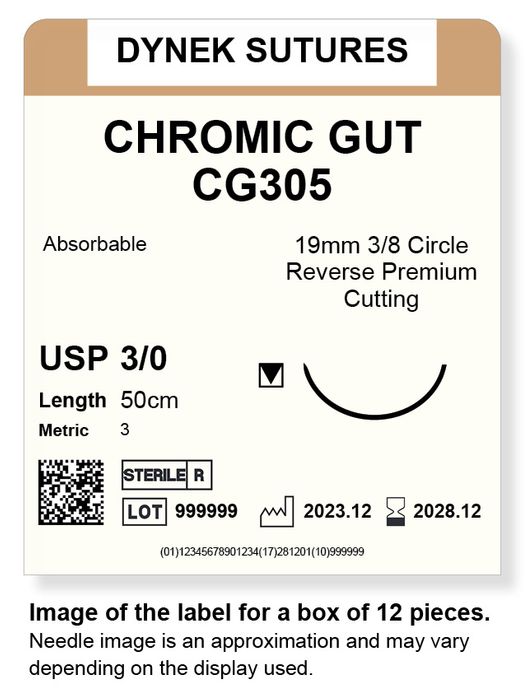 DYNEK SUTURES

CHROMIC GUT
CG305

Absorbable

19mm 3/8 Circle
Reverse Premium
Cutting

USP 3/0
Length 50cm
Metric 3

STERILE R

LOT 999999

2023.12

2028.12

(01)12345678901234(17)281201(10)999999

Image of the label for a box of 12 pieces.

Needle image is an approximation and may vary depending on the display used.