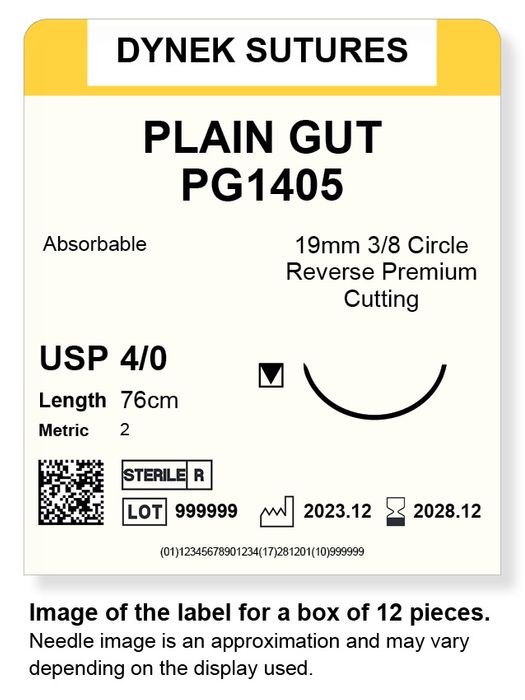 DYNEK SUTURES

PLAIN GUT
PG1405

Absorbable

19mm 3/8 Circle
Reverse Premium
Cutting

USP 4/0
Length 76cm
Metric 2

STERILE R
LOT 999999
2023.12
2028.12

(01)12345678901234(17)281201(10)999999

Image of the label for a box of 12 pieces.
Needle image is an approximation and may vary depending on the display used.