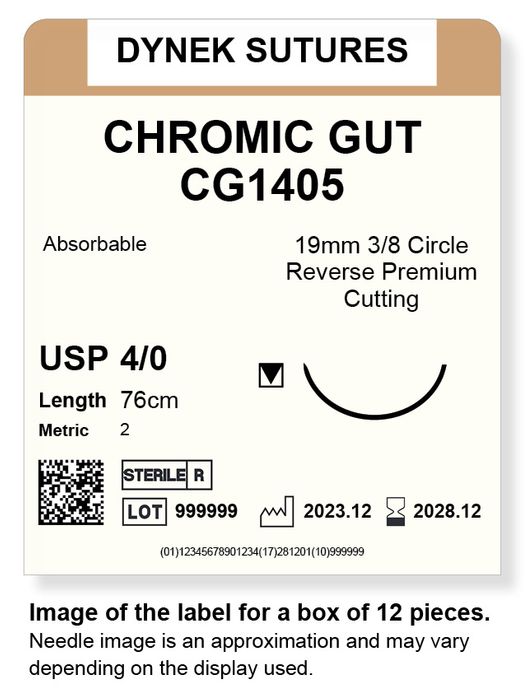 DYNEK SUTURES

CHROMIC GUT
CG1405

Absorbable

19mm 3/8 Circle
Reverse Premium
Cutting

USP 4/0

Length 76cm

Metric 2

STERILE R

LOT 999999

2023.12

2028.12

(01)12345678901234(17)281201(10)999999

Image of the label for a box of 12 pieces.

Needle image is an approximation and may vary depending on the display used.