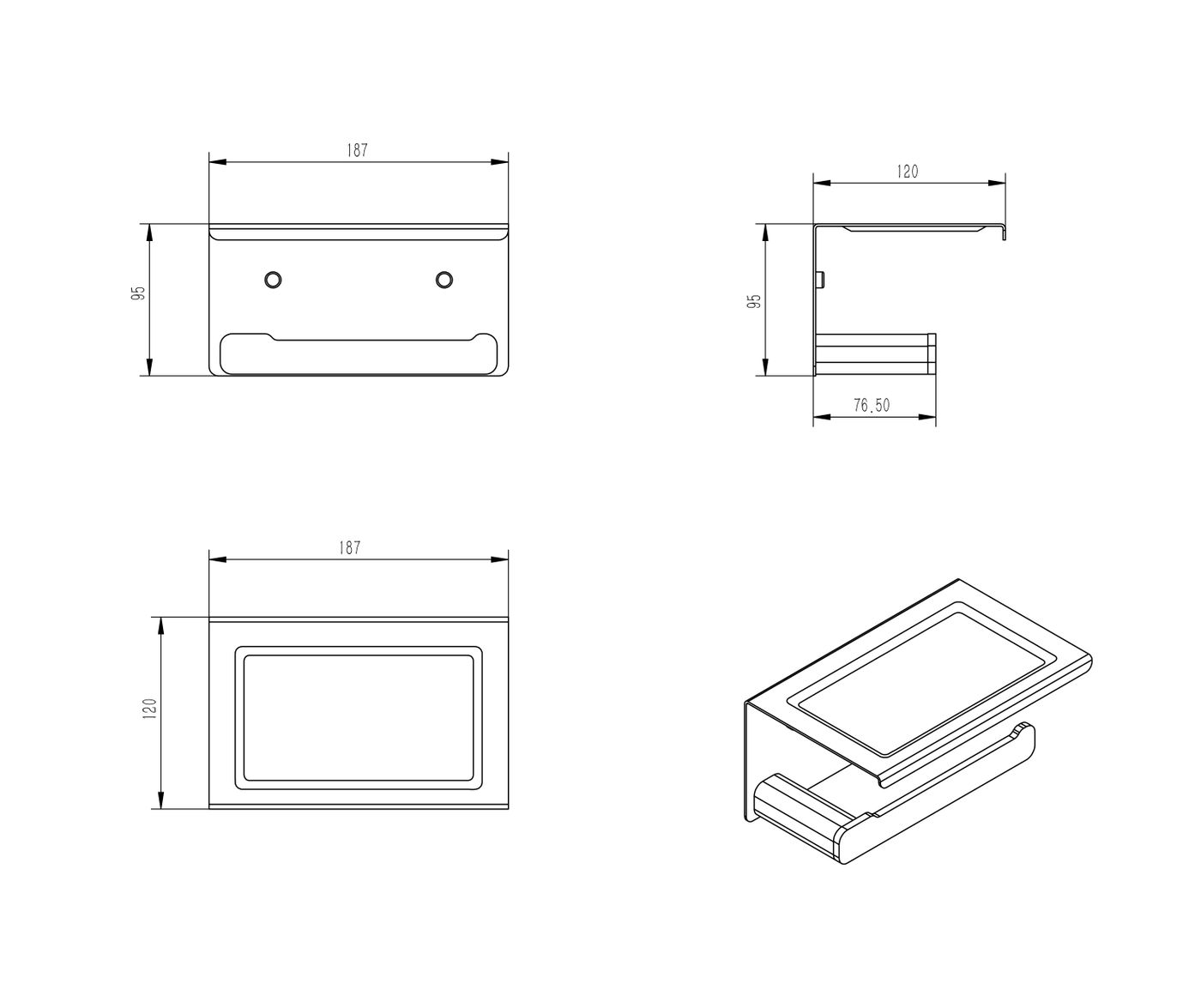 187

95

120

95

76.50

187

120